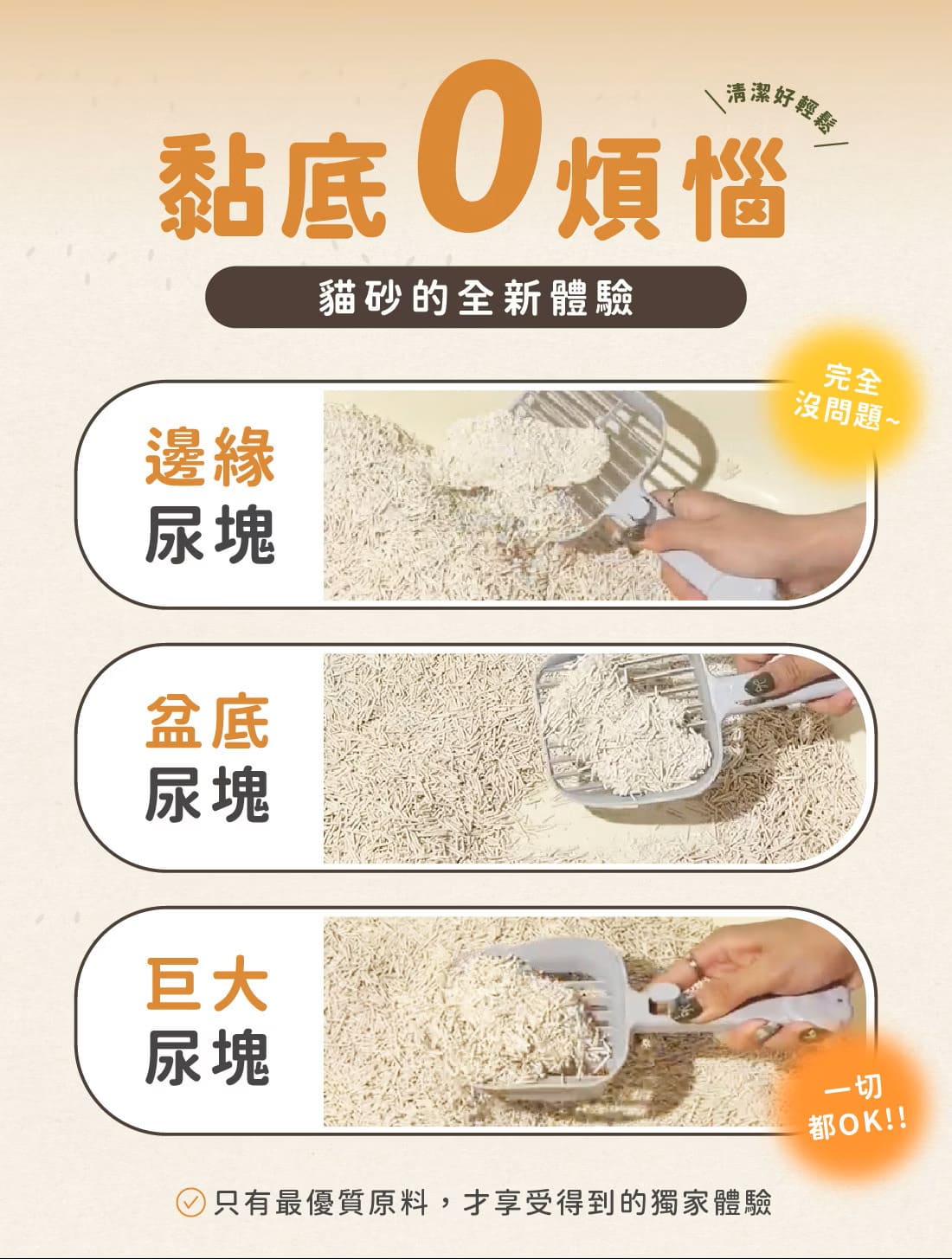 清潔好輕鬆

黏底0煩惱

貓砂的全新體驗

完全沒問題~

邊緣尿塊

盆底尿塊

巨大尿塊

一切都OK!!

只有最優質原料，才享受得到的獨家體驗