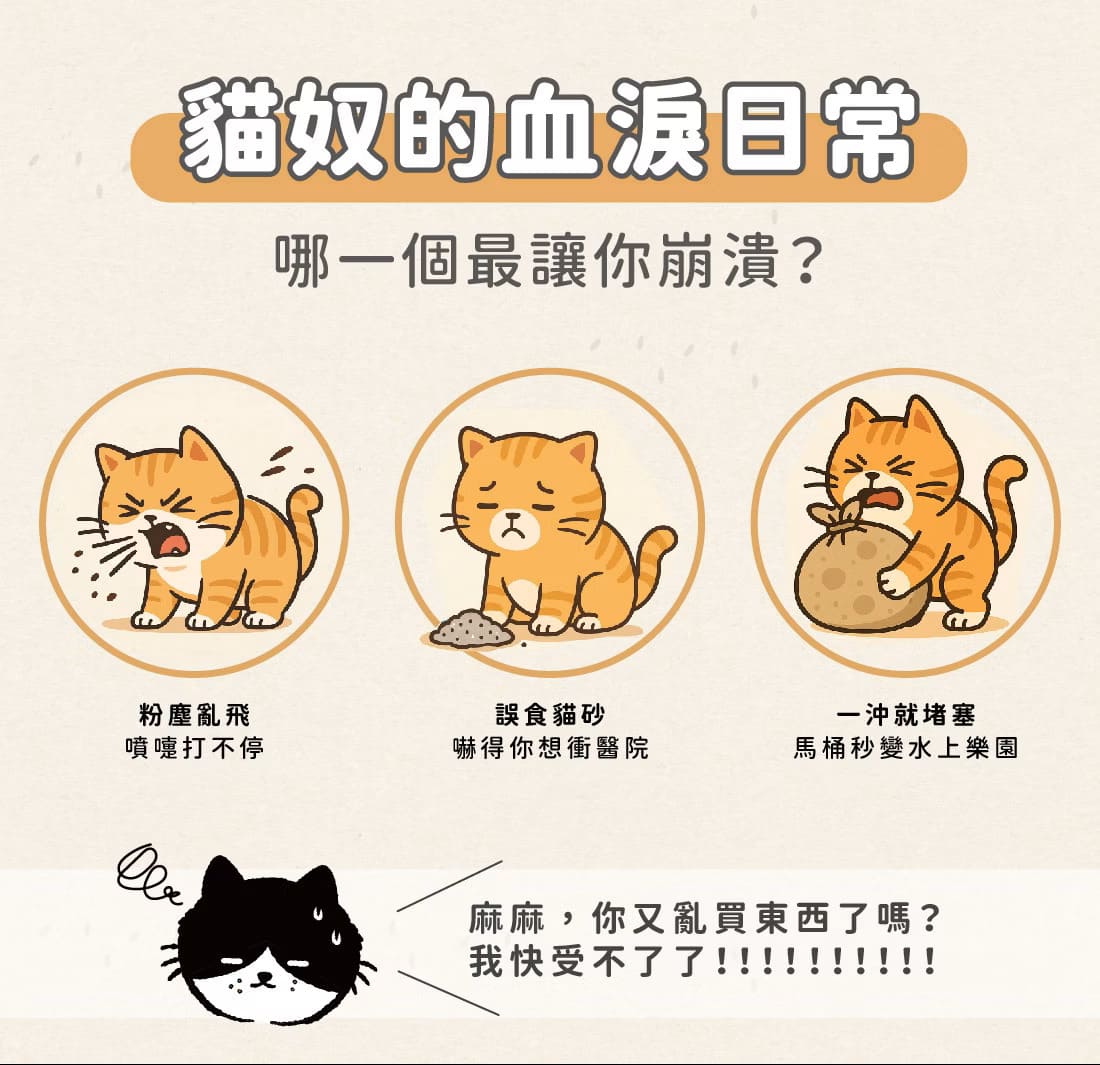 貓奴的血淚日常

哪一個最讓你崩潰？

粉塵亂飛
噴嚏打不停

誤食貓砂
嚇得你想衝醫院

一沖就堵塞
馬桶秒變水上樂園

麻麻，你又亂買東西了嗎？
我快受不了了!!!!!!!!!!