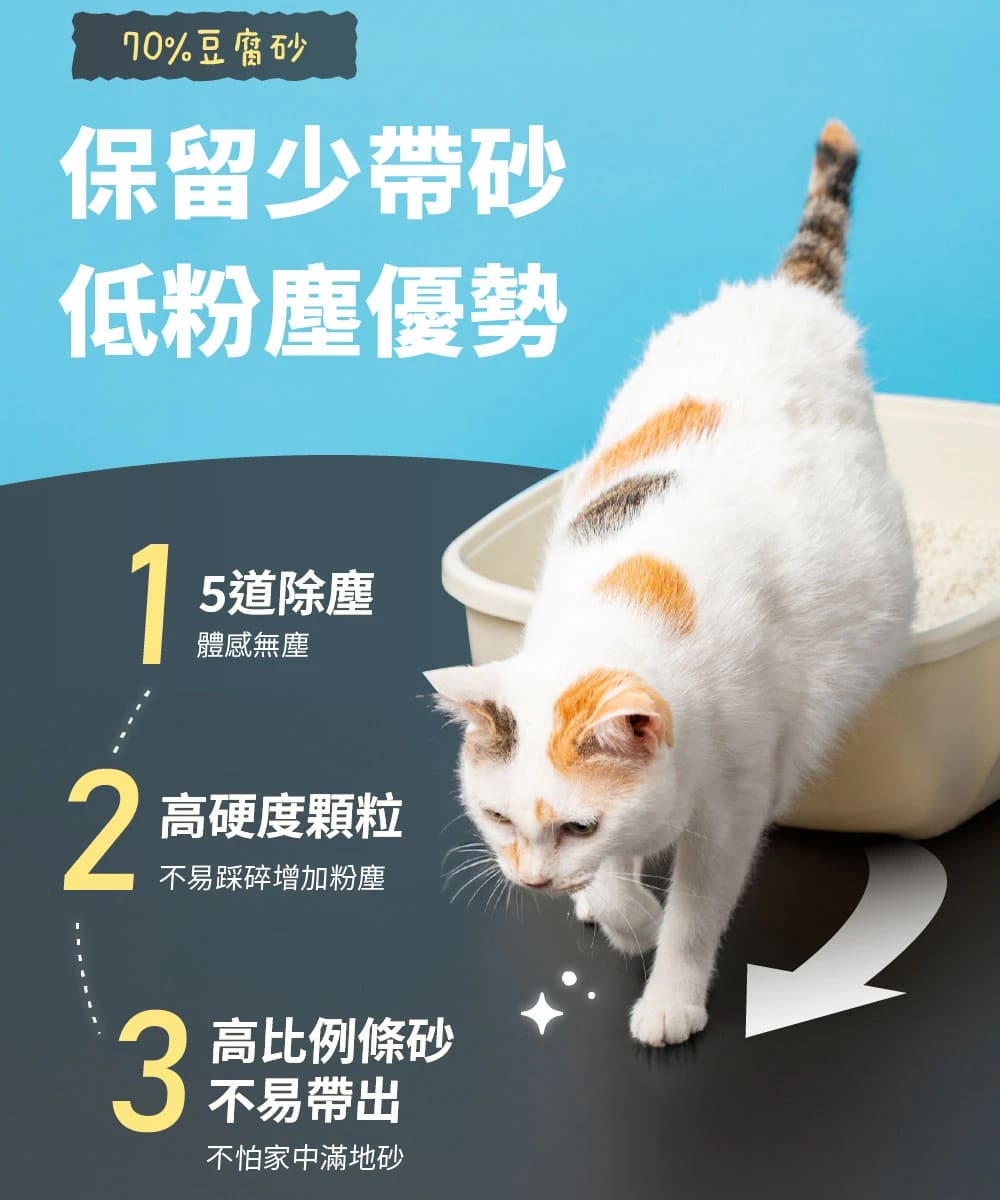 70%豆腐砂

保留少帶砂
低粉塵優勢

1 5道除塵
體感無塵

2 高硬度顆粒
不易踩碎增加粉塵

3 高比例條砂
不易帶出
不怕家中滿地砂