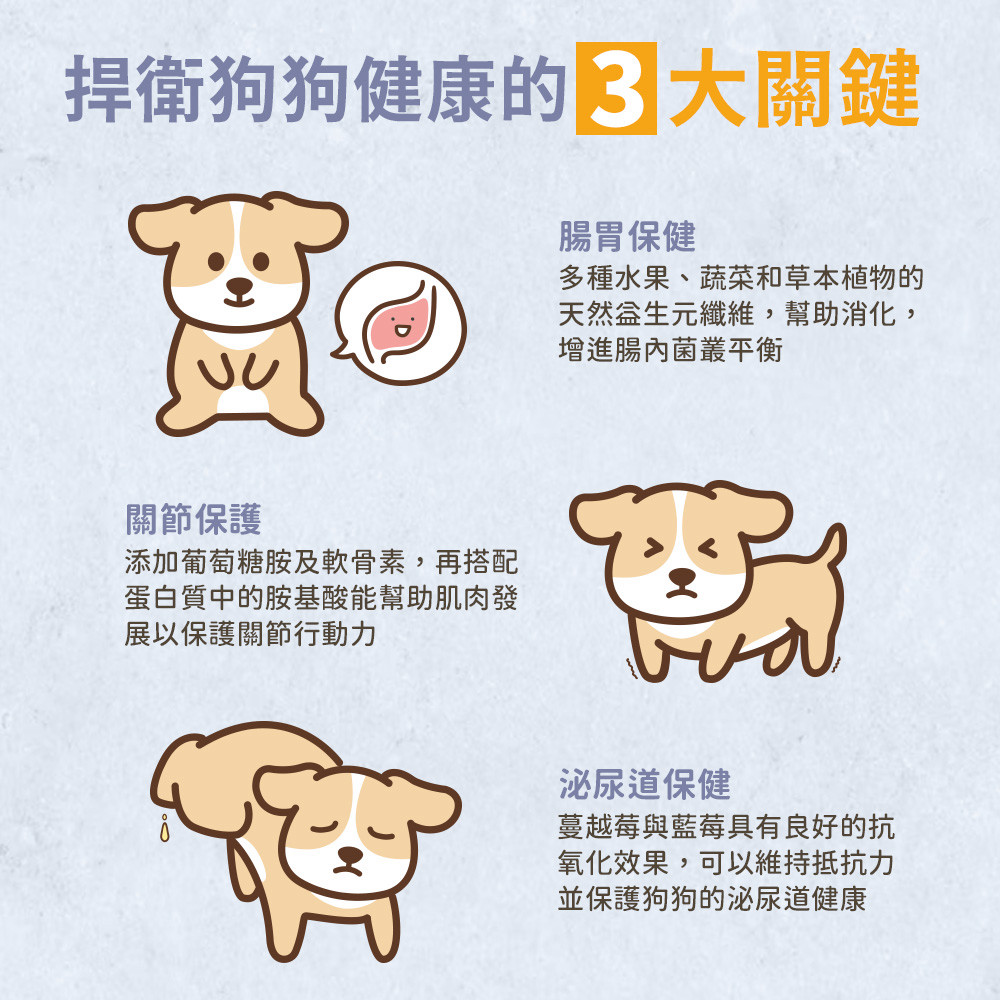 捍衛狗狗健康的3大關鍵

腸胃保健
多種水果、蔬菜和草本植物的天然益生元纖維，幫助消化，增進腸內菌叢平衡

關節保護
添加葡萄糖胺及軟骨素，再搭配蛋白質中的胺基酸能幫助肌肉發展以保護關節行動力

泌尿道保健
蔓越莓與藍莓具有良好的抗氧化效果，可以維持抵抗力並保護狗狗的泌尿道健康