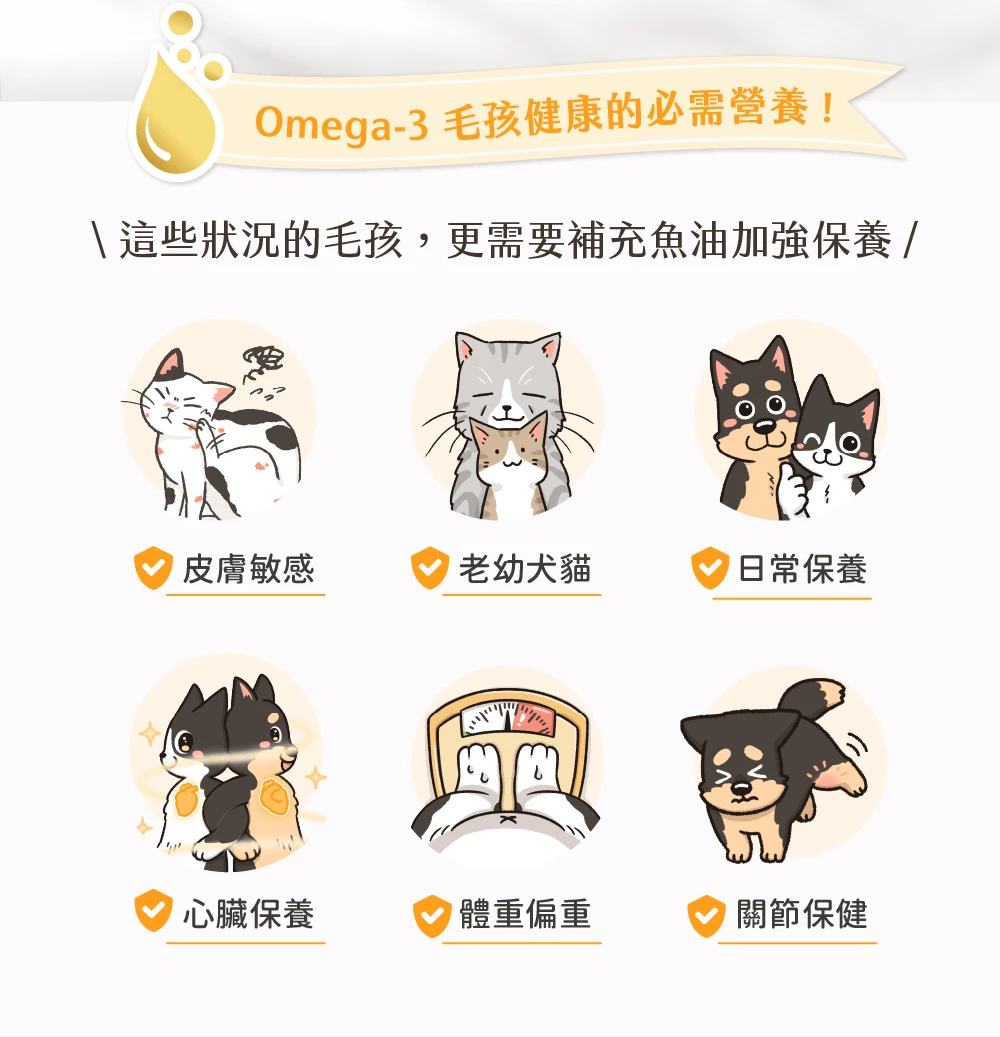 Omega-3 毛孩健康的必需營養！

\ 這些狀況的毛孩，更需要補充魚油加強保養 /

皮膚敏感

老幼犬貓

日常保養

心臟保養

體重偏重

關節保健