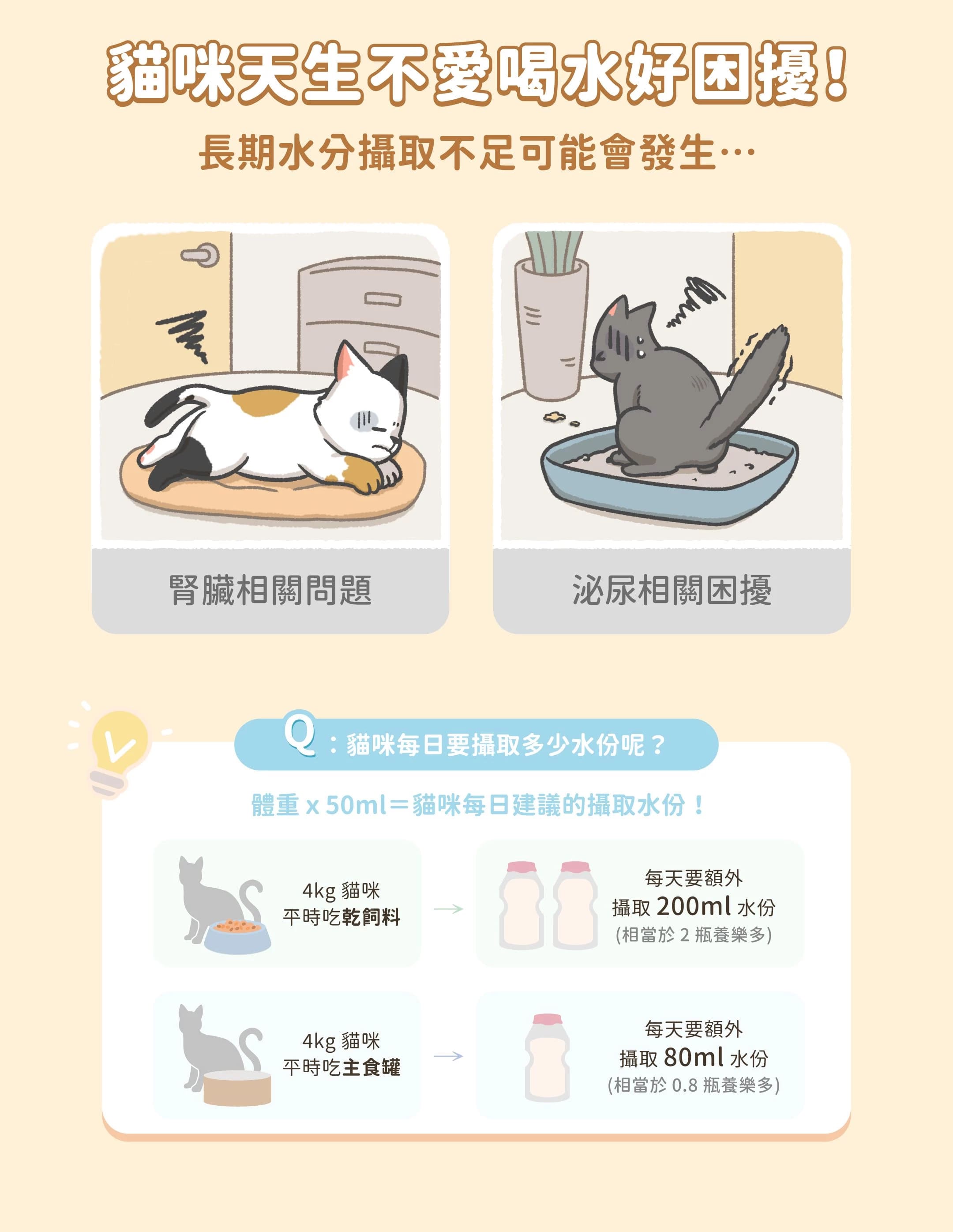 貓咪天生不愛喝水好困擾！

長期水分攝取不足可能會發生…

腎臟相關問題

泌尿相關困擾

Q：貓咪每日要攝取多少水份呢？

體重 x 50ml＝貓咪每日建議的攝取水份！

4kg 貓咪
平時吃乾飼料

每天要額外
攝取 200ml 水份
(相當於 2 瓶養樂多)

4kg 貓咪
平時吃主食罐

每天要額外
攝取 80ml 水份
(相當於 0.8 瓶養樂多)