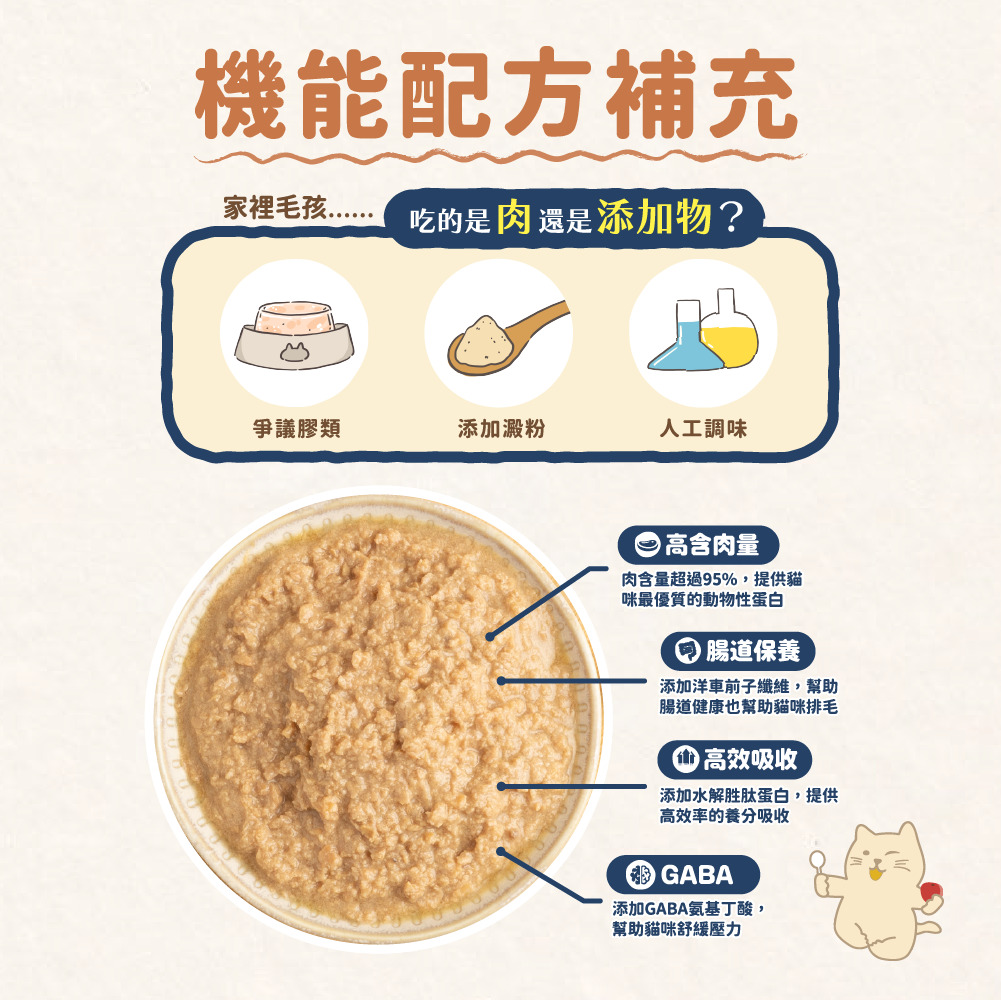 機能配方補充

家裡毛孩......
吃的是肉還是添加物？

爭議膠類
添加澱粉
人工調味

高含肉量
肉含量超過95%，提供貓咪最優質的動物性蛋白

腸道保養
添加洋車前子纖維，幫助腸道健康也幫助貓咪排毛

高效吸收
添加水解胜肽蛋白，提供高效率的養分吸收

GABA
添加GABA氨基丁酸，幫助貓咪舒緩壓力