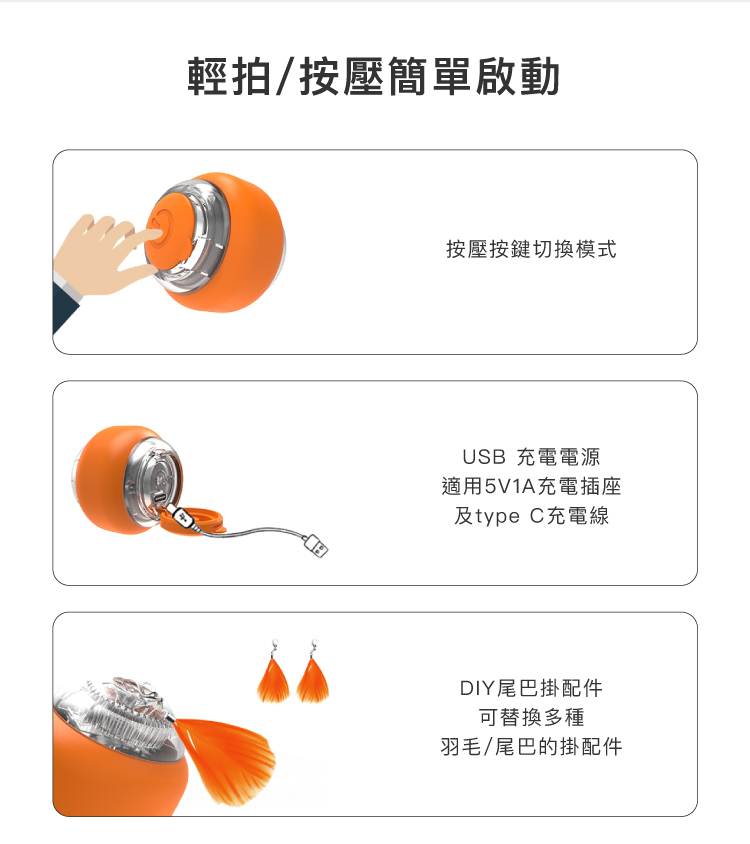 輕拍/按壓簡單啟動

按壓按鍵切換模式

USB 充電電源
適用5V1A充電插座
及type C充電線

DIY尾巴掛配件
可替換多種
羽毛/尾巴的掛配件