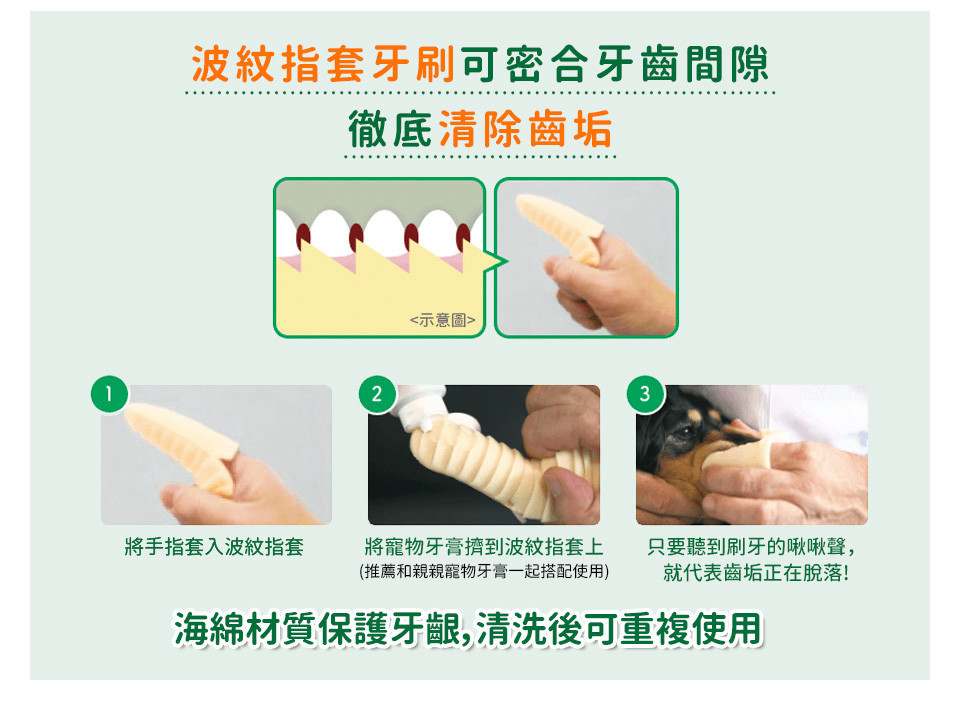 波紋指套牙刷可密合牙齒間隙

徹底清除齒垢

<示意圖>

1

將手指套入波紋指套

2

將寵物牙膏擠到波紋指套上
(推薦和親親寵物牙膏一起搭配使用)

3

只要聽到刷牙的啾啾聲,
就代表齒垢正在脫落!

海綿材質保護牙齦,清洗後可重複使用