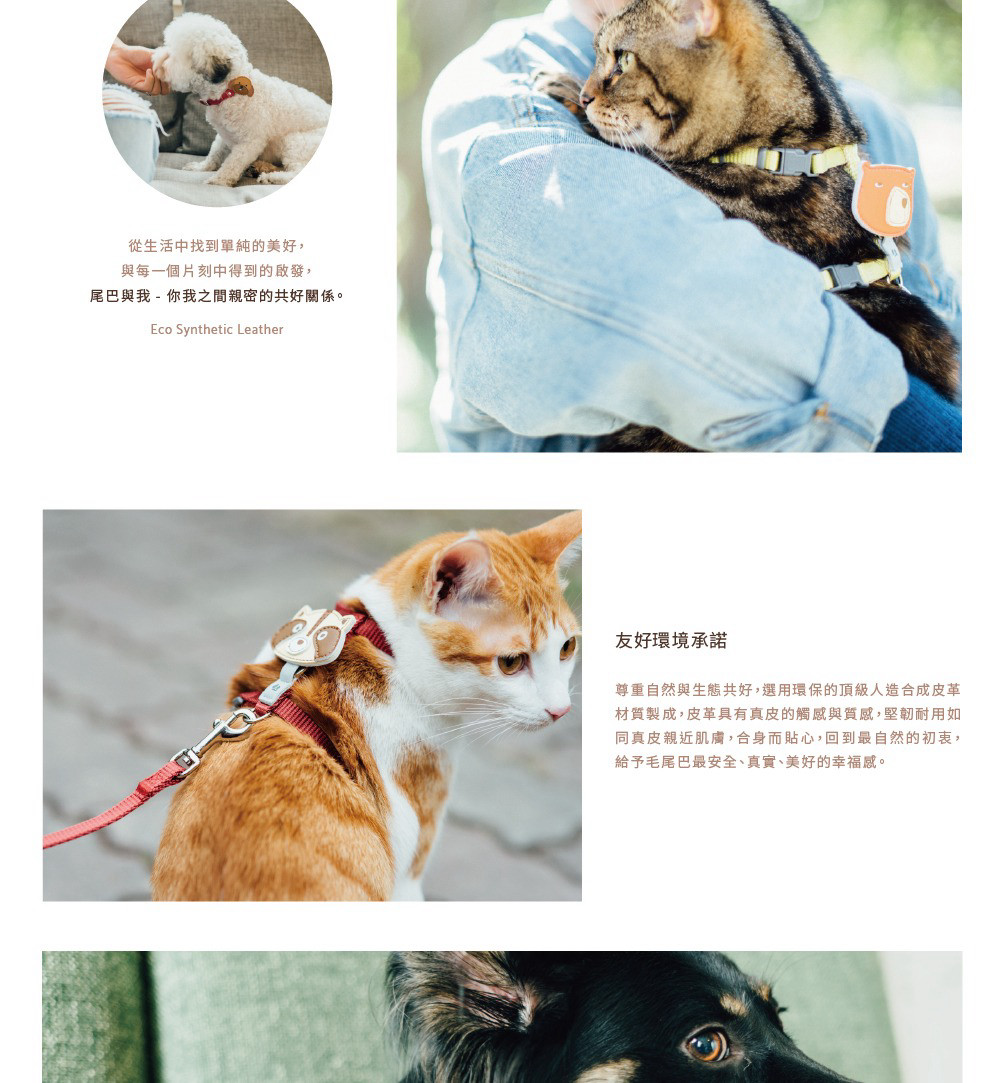 從生活中找到單純的美好，
與每一個片刻中得到的啟發，
尾巴與我 - 你我之間親密的共好關係。

Eco Synthetic Leather

友好環境承諾

尊重自然與生態共好，選用環保的頂級人造合成皮革材質製成，皮革具有真皮的觸感與質感，堅韌耐用如同真皮親近肌膚，合身而貼心，回到最自然的初衷，給予毛尾巴最安全、真實、美好的幸福感。