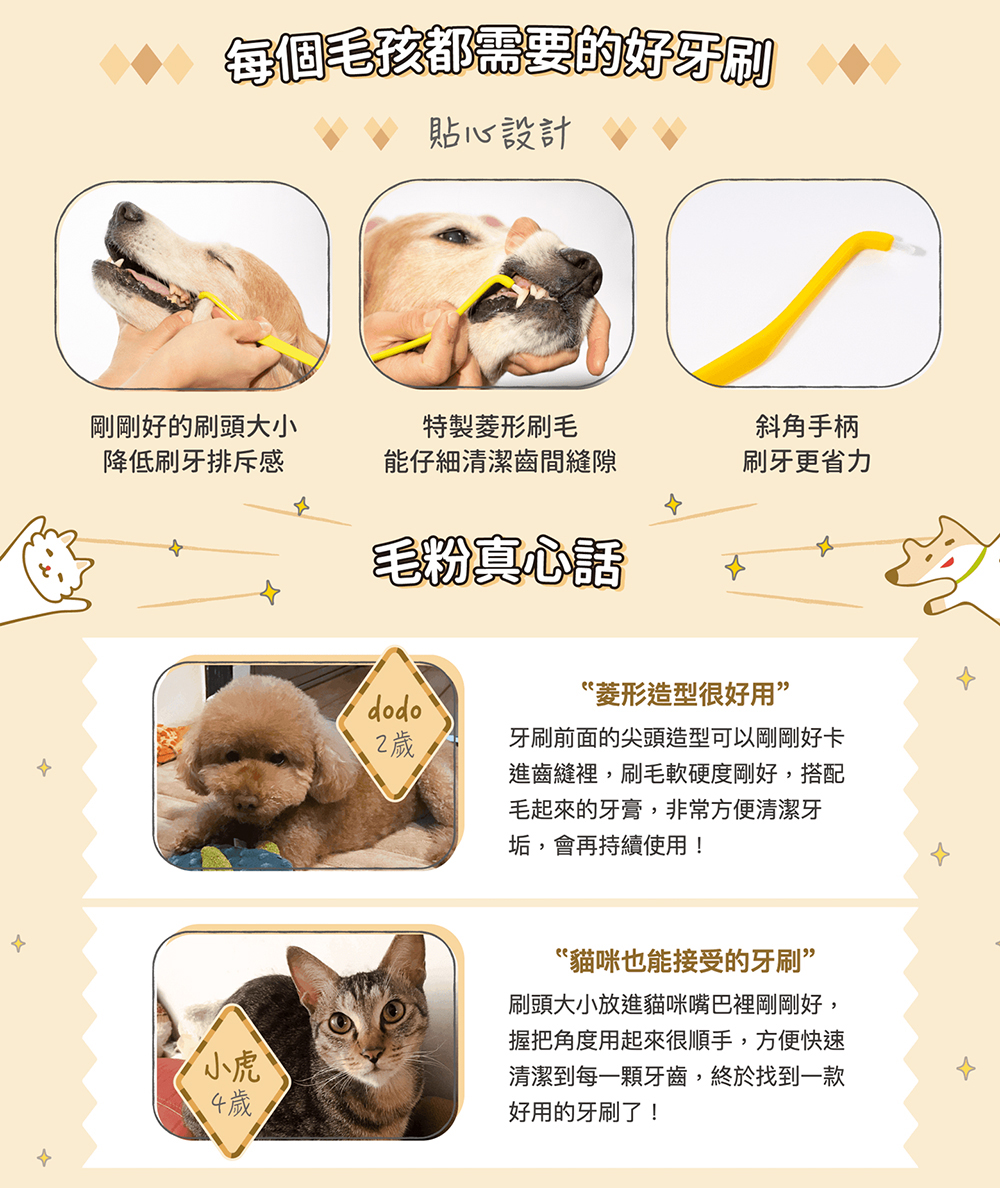 每個毛孩都需要的好牙刷

貼心設計

剛剛好的刷頭大小
降低刷牙排斥感

特製菱形刷毛
能仔細清潔齒間縫隙

斜角手柄
刷牙更省力

毛粉真心話

dodo
2歲

“菱形造型很好用”

牙刷前面的尖頭造型可以剛剛好卡進齒縫裡，刷毛軟硬度剛好，搭配毛起來的牙膏，非常方便清潔牙垢，會再持續使用！

小虎
4歲

“貓咪也能接受的牙刷”

刷頭大小放進貓咪嘴巴裡剛剛好，握把角度用起來很順手，方便快速清潔到每一顆牙齒，終於找到一款好用的牙刷了！