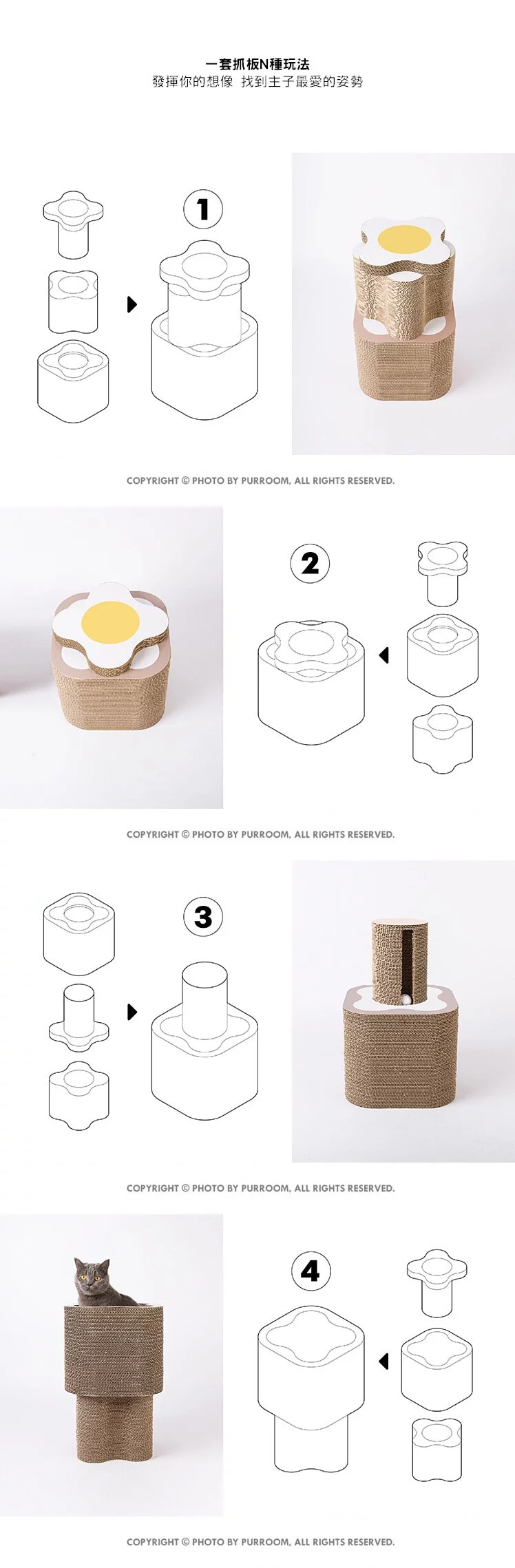 一套抓板N種玩法
發揮你的想像 找到主子最愛的姿勢

1

COPYRIGHT © PHOTO BY PURROOM, ALL RIGHTS RESERVED.

2

COPYRIGHT © PHOTO BY PURROOM, ALL RIGHTS RESERVED.

3

COPYRIGHT © PHOTO BY PURROOM, ALL RIGHTS RESERVED.

4

COPYRIGHT © PHOTO BY PURROOM, ALL RIGHTS RESERVED.