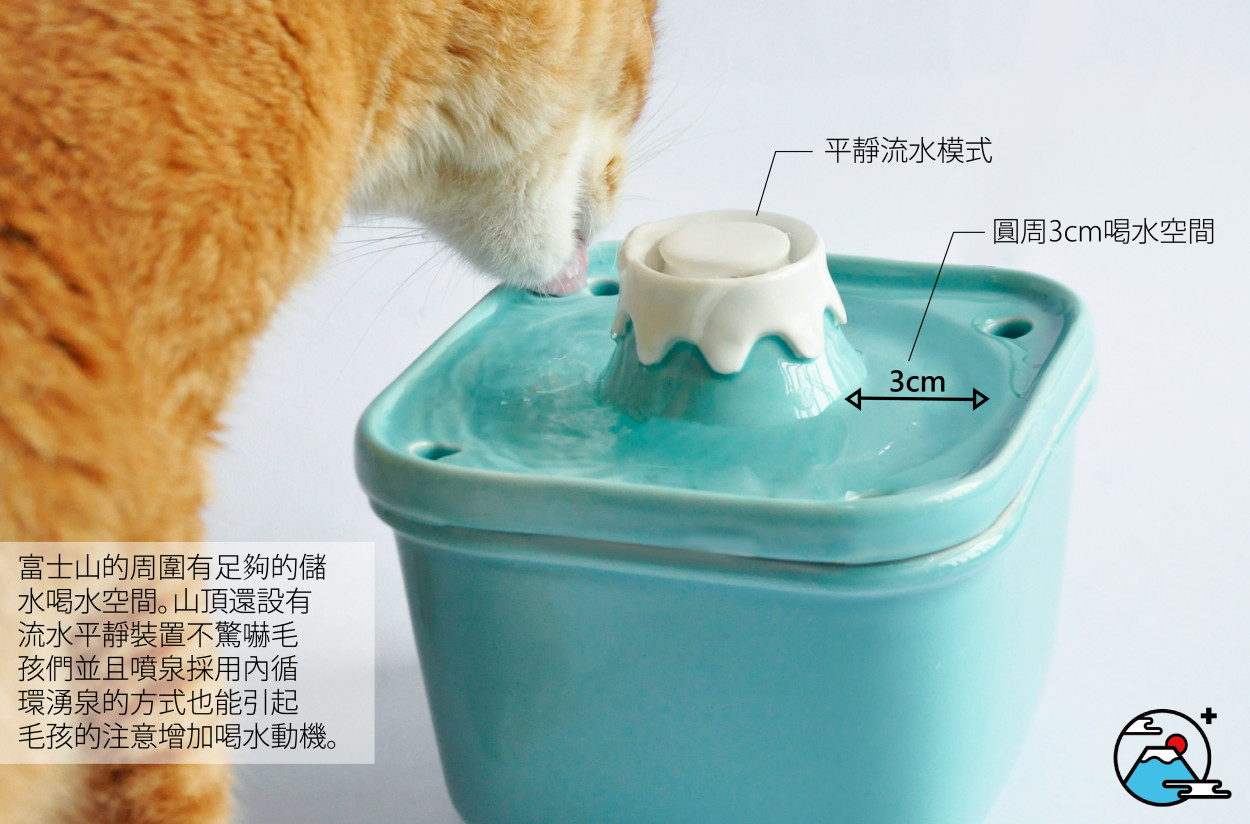 平靜流水模式

圓周3cm喝水空間

3cm

富士山的周圍有足夠的儲水喝水空間。山頂還設有流水平靜裝置不驚嚇毛孩們並且噴泉採用內循環湧泉的方式也能引起毛孩的注意增加喝水動機。