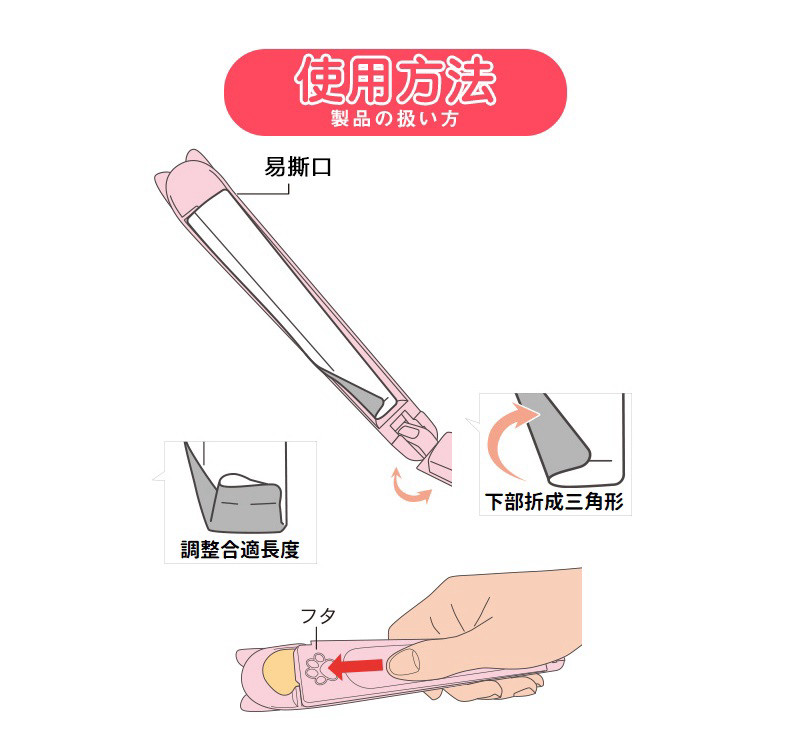 使用方法
製品の扱い方

易撕口

下部折成三角形

調整合適長度

フタ