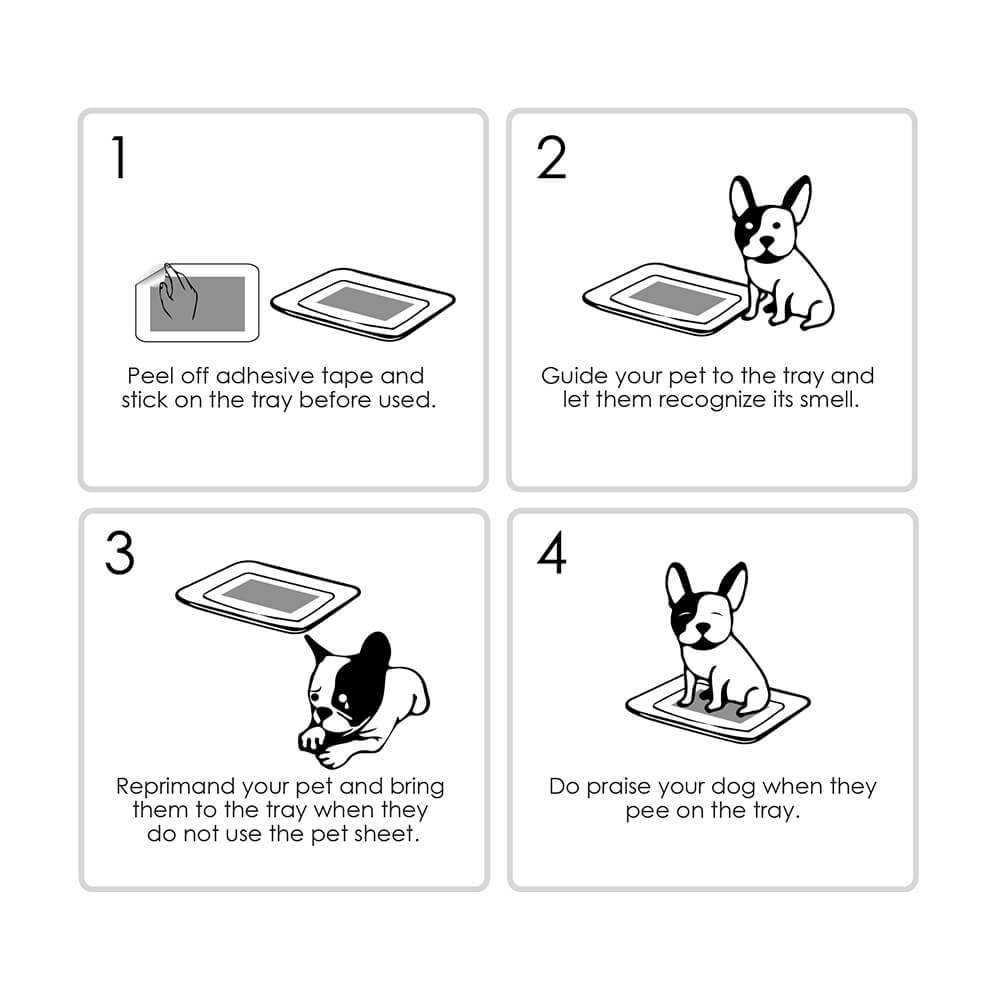 1

Peel off adhesive tape and stick on the tray before used.

2

Guide your pet to the tray and let them recognize its smell.

3

Reprimand your pet and bring them to the tray when they do not use the pet sheet.

4

Do praise your dog when they pee on the tray.